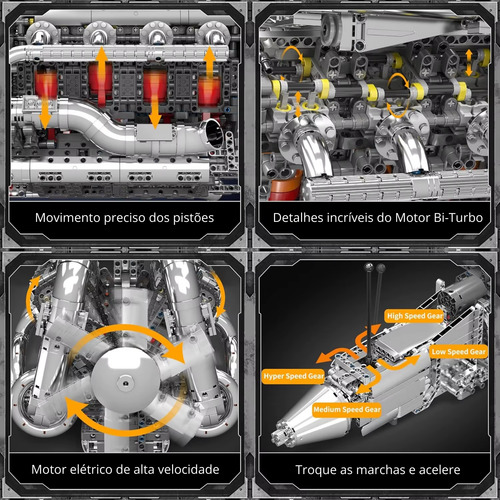 Movimento preciso dos pistões

Detalhes incríveis do Motor Bi-Turbo

Motor elétrico de alta velocidade

High Speed Gear

Low Speed Gear

Hyper Speed Gear

Medium Speed Gear

Troque as marchas e acelere